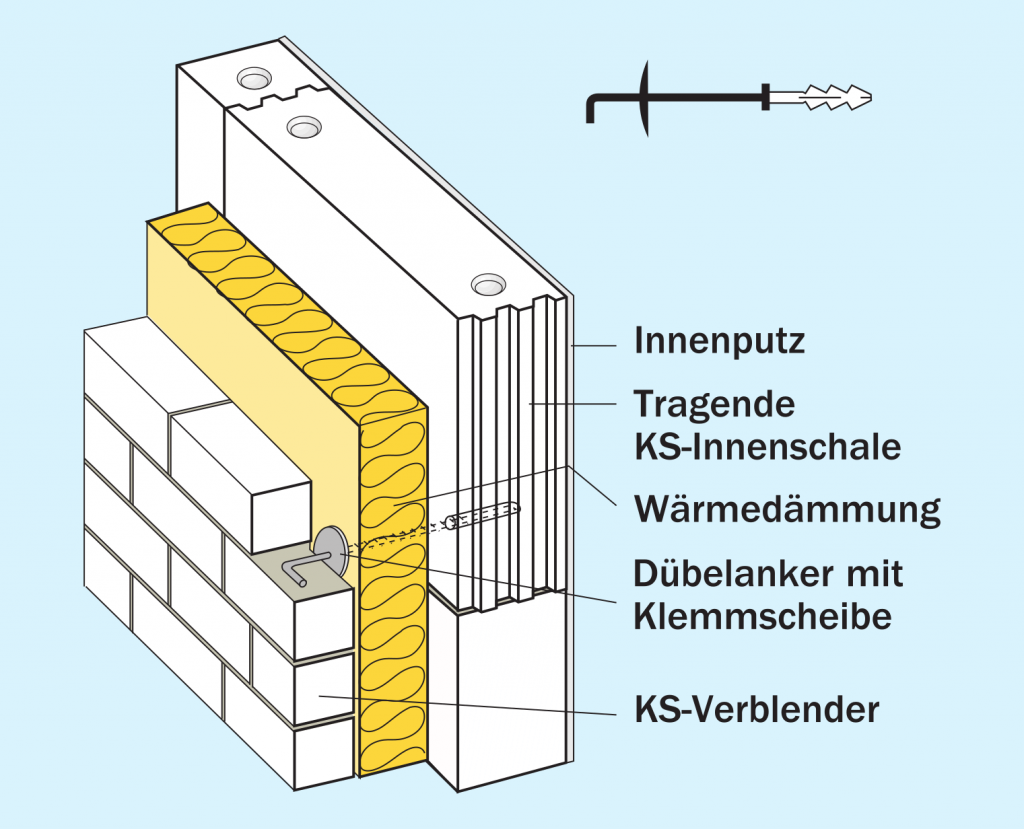 Innenputz

Tragende KS-Innenschale

Wärmedämmung

Dübelanker mit Klemmscheibe

KS-Verblender