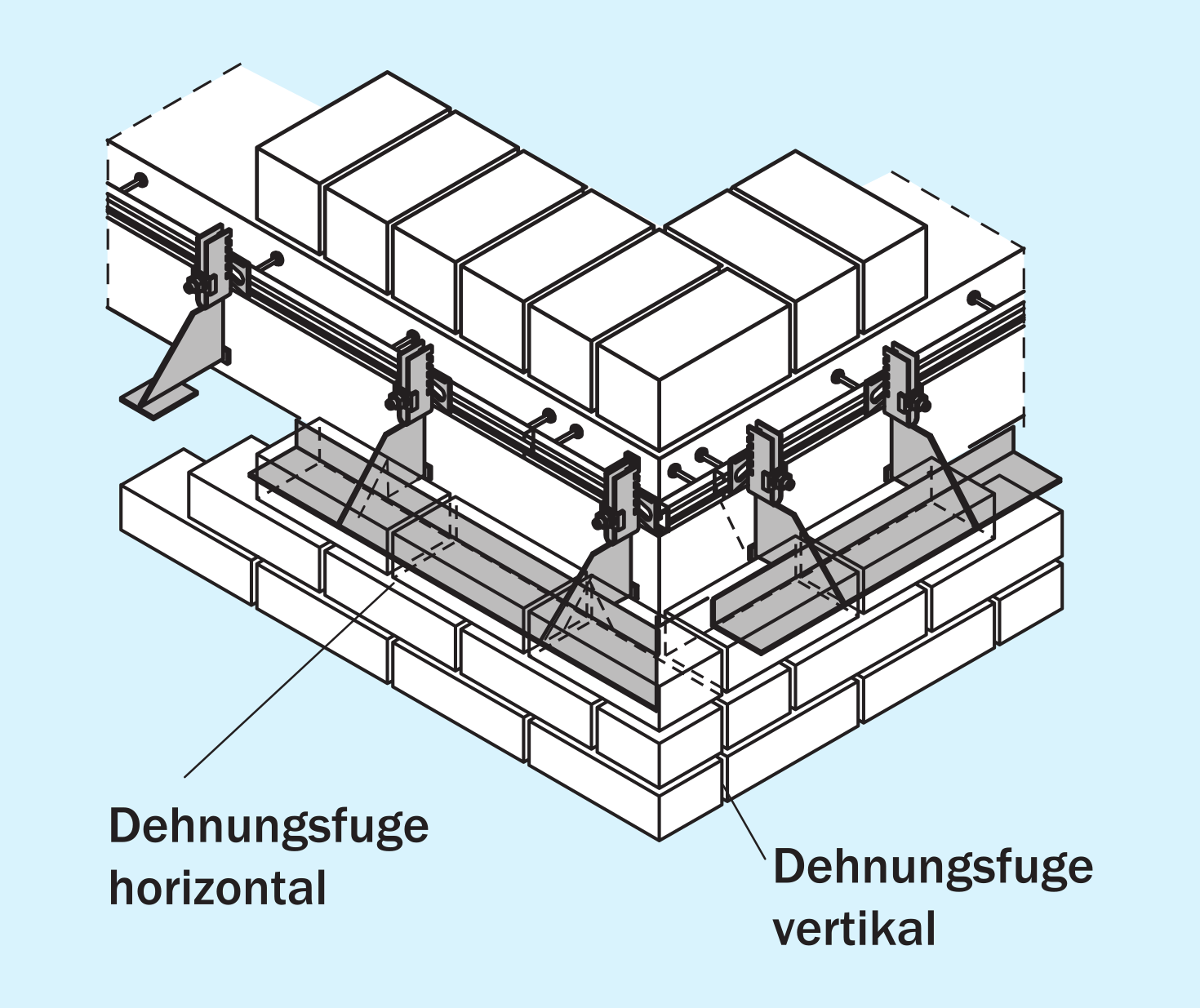 Dehnungsfuge horizontal

Dehnungsfuge vertikal