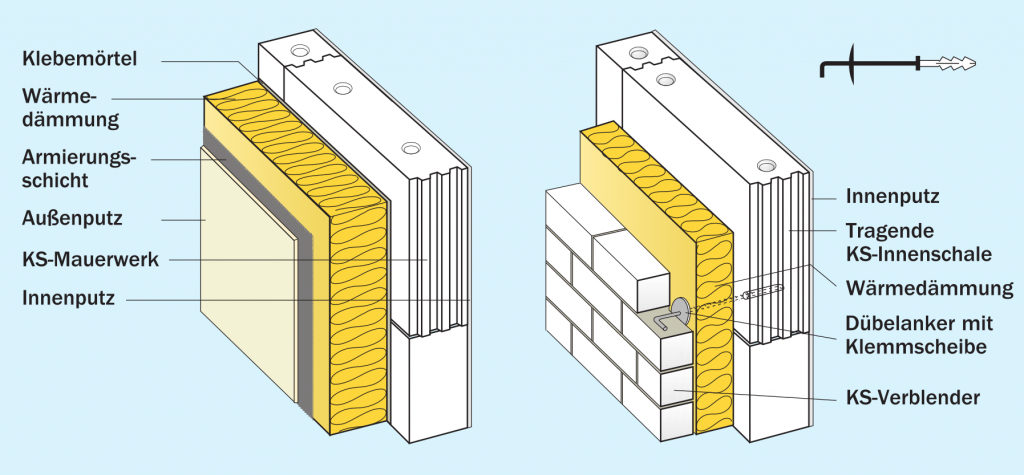 Klebemörtel

Wärmedämmung

Armierungsschicht

Außenputz

KS-Mauerwerk

Innenputz

Innenputz

Tragende KS-Innenschale

Wärmedämmung

Dübelanker mit Klemmscheibe

KS-Verblender